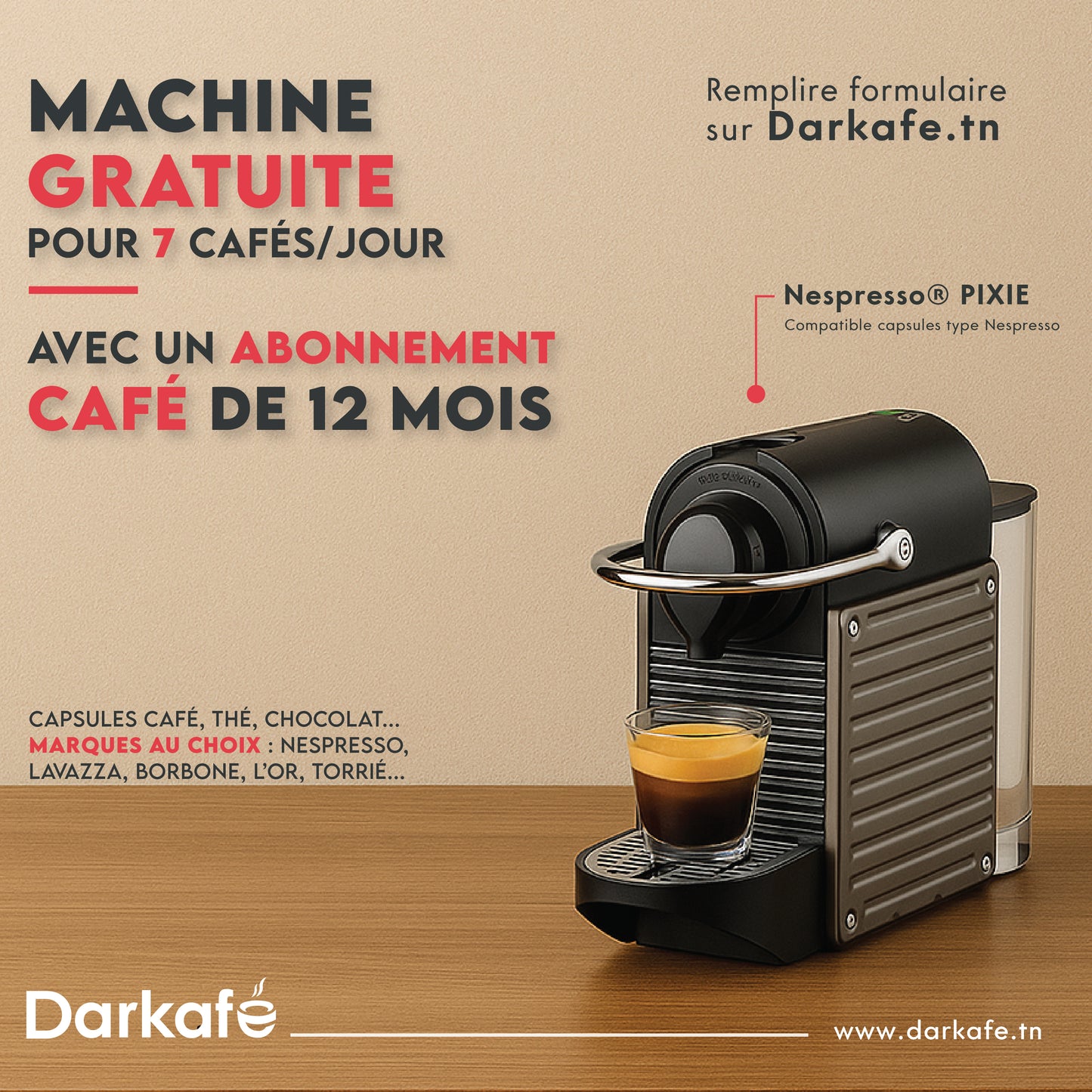 MACHINE
GRATUITE
POUR 7 CAFÉS/JOUR

AVEC UN ABONNEMENT
CAFÉ DE 12 MOIS

Remplire formulaire
sur Darkafe.tn

Nespresso® PIXIE
Compatible capsules type Nespresso

CAPSULES CAFÉ, THÉ, CHOCOLAT...
MARQUES AU CHOIX : NESPRESSO, LAVAZZA, BORBONE, L'OR, TORRIÉ...

Darkafé

www.darkafe.tn